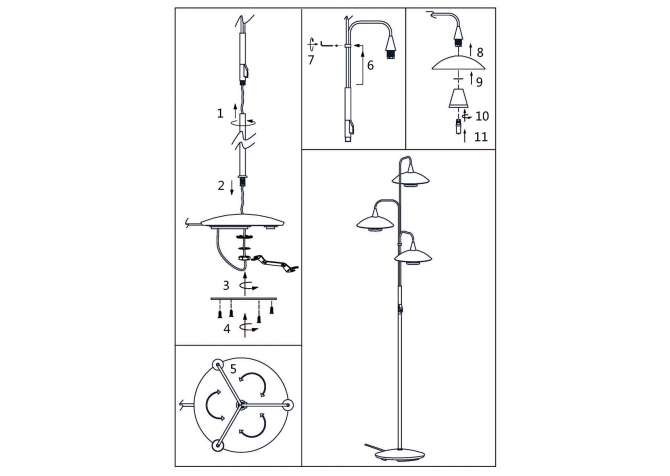 1
2
3
4
5
7
6
8
9
10
11